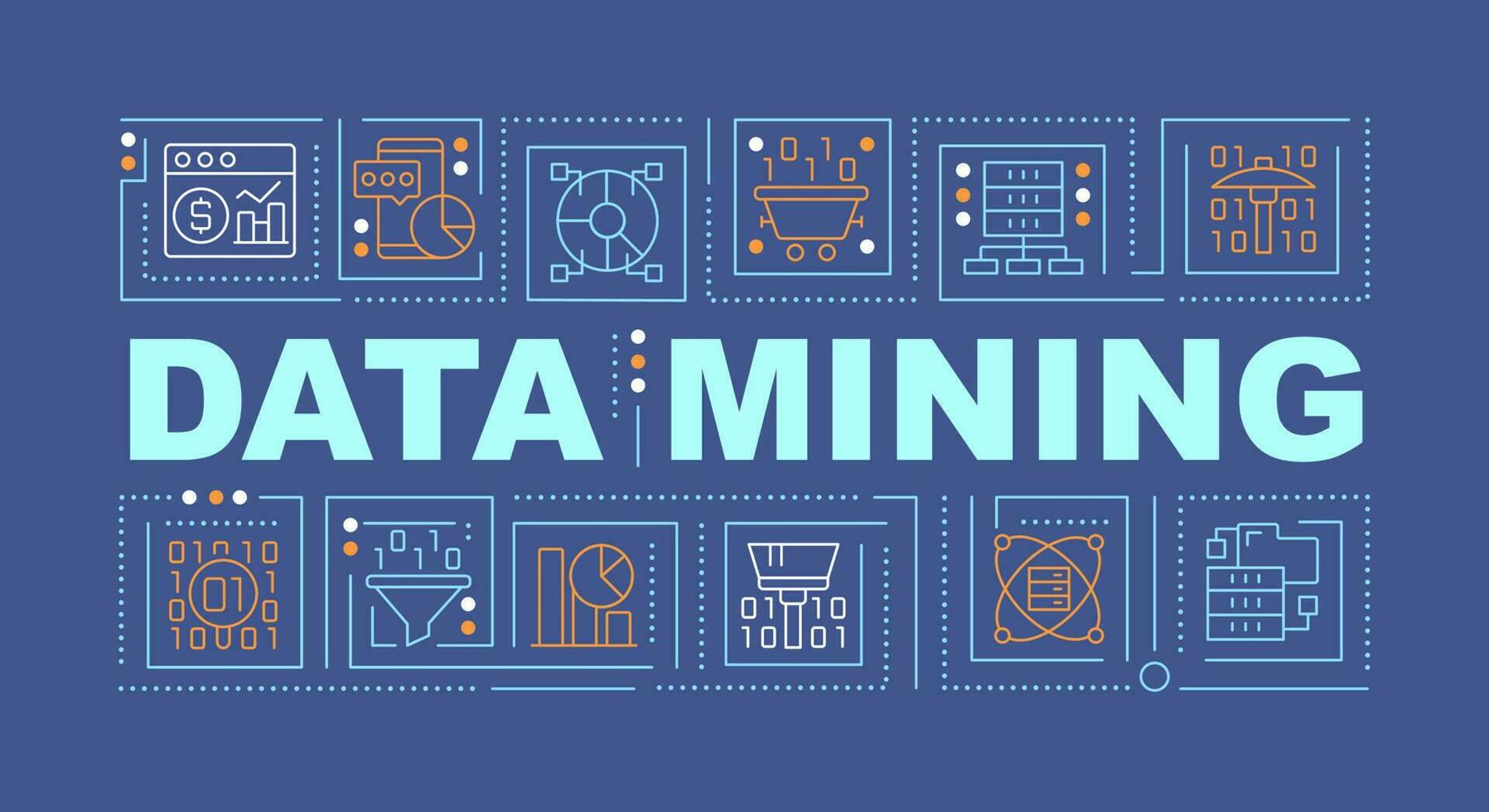 DATA MINING